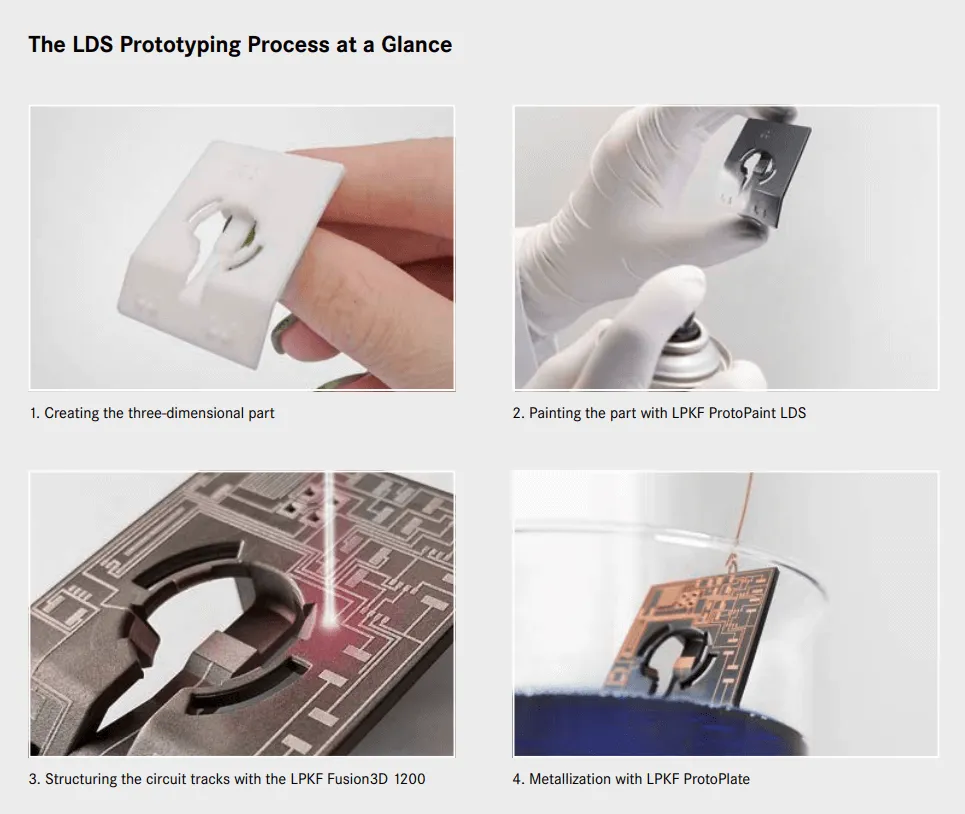 The LDS Prototyping Process at a Glance

1. Creating the three-dimensional part

2. Painting the part with LPKF ProtoPaint LDS

3. Structuring the circuit tracks with the LPKF Fusion3D 1200

4. Metallization with LPKF ProtoPlate